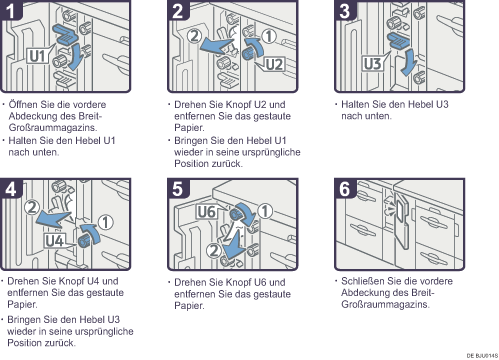 1

U1

· Öffnen Sie die vordere Abdeckung des Breit-Großraummagazins.
· Halten Sie den Hebel U1 nach unten.

2

2
1
U2

· Drehen Sie Knopf U2 und entfernen Sie das gestaute Papier.
· Bringen Sie den Hebel U1 wieder in seine ursprüngliche Position zurück.

3

U3

· Halten Sie den Hebel U3 nach unten.

4

2
1
U4

· Drehen Sie Knopf U4 und entfernen Sie das gestaute Papier.
· Bringen Sie den Hebel U3 wieder in seine ursprüngliche Position zurück.

5

U6
1
2

· Drehen Sie Knopf U6 und entfernen Sie das gestaute Papier.

6

· Schließen Sie die vordere Abdeckung des Breit-Großraummagazins.

DE BJU014S