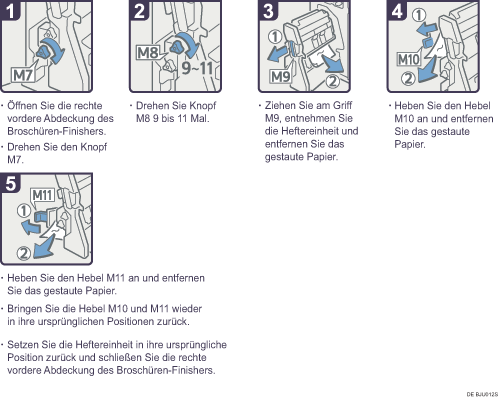 1

M7

· Öffnen Sie die rechte vordere Abdeckung des Broschüren-Finishers.

· Drehen Sie den Knopf M7.

2

M8

9~11

· Drehen Sie Knopf M8 9 bis 11 Mal.

3

①

M9

②

· Ziehen Sie am Griff M9, entnehmen Sie die Heftereinheit und entfernen Sie das gestaute Papier.

4

①

M10

②

· Heben Sie den Hebel M10 an und entfernen Sie das gestaute Papier.

5

M11

①

②

· Heben Sie den Hebel M11 an und entfernen Sie das gestaute Papier.

· Bringen Sie die Hebel M10 und M11 wieder in ihre ursprünglichen Positionen zurück.

· Setzen Sie die Heftereinheit in ihre ursprüngliche Position zurück und schließen Sie die rechte vordere Abdeckung des Broschüren-Finishers.

DE BJU012S