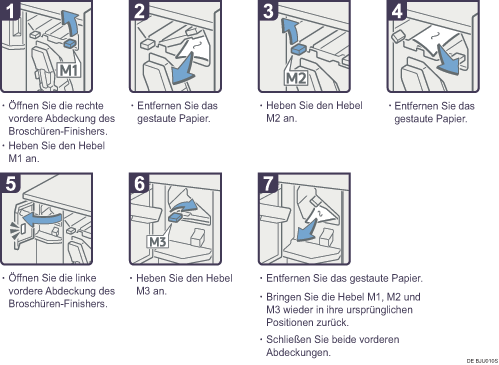 1
M1

· Öffnen Sie die rechte vordere Abdeckung des Broschüren-Finishers.
· Heben Sie den Hebel M1 an.

2

· Entfernen Sie das gestaute Papier.

3
M2

· Heben Sie den Hebel M2 an.

4

· Entfernen Sie das gestaute Papier.

5

· Öffnen Sie die linke vordere Abdeckung des Broschüren-Finishers.

6
M3

· Heben Sie den Hebel M3 an.

7

· Entfernen Sie das gestaute Papier.
· Bringen Sie die Hebel M1, M2 und M3 wieder in ihre ursprünglichen Positionen zurück.
· Schließen Sie beide vorderen Abdeckungen.

DE BJU010S