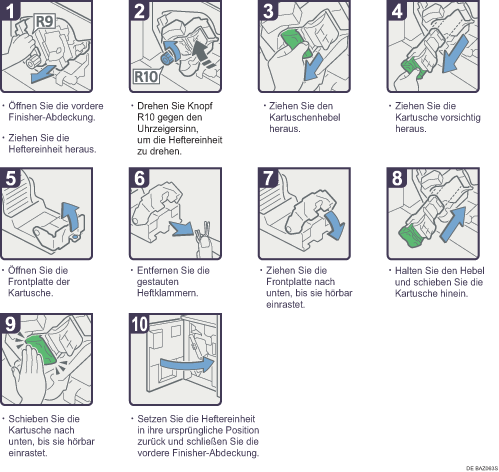 1
R9
· Öffnen Sie die vordere Finisher-Abdeckung.

· Ziehen Sie die Heftereinheit heraus.

2
R10
· Drehen Sie Knopf R10 gegen den Uhrzeigersinn, um die Heftereinheit zu drehen.

3
· Ziehen Sie den Kartuschenhebel heraus.

4
· Ziehen Sie die Kartusche vorsichtig heraus.

5
· Öffnen Sie die Frontplatte der Kartusche.

6
· Entfernen Sie die gestauten Heftklammern.

7
· Ziehen Sie die Frontplatte nach unten, bis sie hörbar einrastet.

8
· Halten Sie den Hebel und schieben Sie die Kartusche hinein.

9
· Schieben Sie die Kartusche nach unten, bis sie hörbar einrastet.

10
· Setzen Sie die Heftereinheit in ihre ursprüngliche Position zurück und schließen Sie die vordere Finisher-Abdeckung.

DE BAZ063S