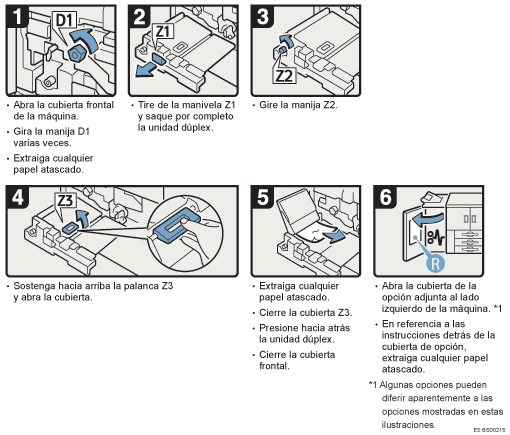 1

D1

• Abra la cubierta frontal de la máquina.

• Gira la manija D1 varias veces.

• Extraiga cualquier papel atascado.

2

Z1

• Tire de la manivela Z1 y saque por completo la unidad dúplex.

3

Z2

• Gire la manija Z2.

4

Z3

• Sostenga hacia arriba la palanca Z3 y abra la cubierta.

5

• Extraiga cualquier papel atascado.

• Cierre la cubierta Z3.

• Presione hacia atrás la unidad dúplex.

• Cierre la cubierta frontal.

6

R

• Abra la cubierta de la opción adjunta al lado izquierdo de la máquina. *1

• En referencia a las instrucciones detrás de la cubierta de opción, extraiga cualquier papel atascado.

*1 Algunas opciones pueden diferir aparentemente a las opciones mostradas en estas ilustraciones.

ES BSD021S