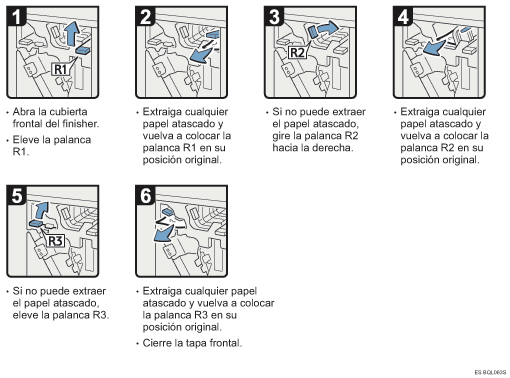 1

R1

• Abra la cubierta frontal del finisher.

• Eleve la palanca R1.

2

• Extraiga cualquier papel atascado y vuelva a colocar la palanca R1 en su posición original.

3

R2

• Si no puede extraer el papel atascado, gire la palanca R2 hacia la derecha.

4

• Extraiga cualquier papel atascado y vuelva a colocar la palanca R2 en su posición original.

5

R3

• Si no puede extraer el papel atascado, eleve la palanca R3.

6

• Extraiga cualquier papel atascado y vuelva a colocar la palanca R3 en su posición original.

• Cierre la tapa frontal.

ES BQL063S