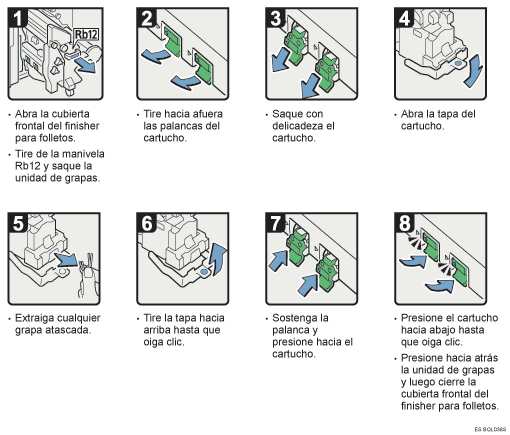 1

Rb12

• Abra la cubierta frontal del finisher para folletos.

• Tire de la manivela Rb12 y saque la unidad de grapas.

2

• Tire hacia afuera las palancas del cartucho.

3

• Saque con delicadeza el cartucho.

4

• Abra la tapa del cartucho.

5

• Extraiga cualquier grapa atascada.

6

• Tire la tapa hacia arriba hasta que oiga clic.

7

• Sostenga la palanca y presione hacia el cartucho.

8

• Presione el cartucho hacia abajo hasta que oiga clic.

• Presione hacia atrás la unidad de grapas y luego cierre la cubierta frontal del finisher para folletos.

ES BQL038S