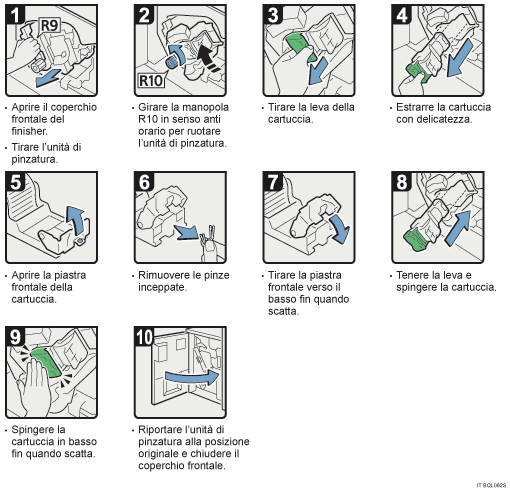 1
R9

• Aprire il coperchio frontale del finisher.
• Tirare l'unità di pinzatura.

2
R10

• Girare la manopola R10 in senso anti orario per ruotare l'unità di pinzatura.

3

• Tirare la leva della cartuccia.

4

• Estrarre la cartuccia con delicatezza.

5

• Aprire la piastra frontale della cartuccia.

6

• Rimuovere le pinze inceppate.

7

• Tirare la piastra frontale verso il basso fin quando scatta.

8

• Tenere la leva e spingere la cartuccia.

9

• Spingere la cartuccia in basso fin quando scatta.

10

• Riportare l'unità di pinzatura alla posizione originale e chiudere il coperchio frontale.

IT BQL062S