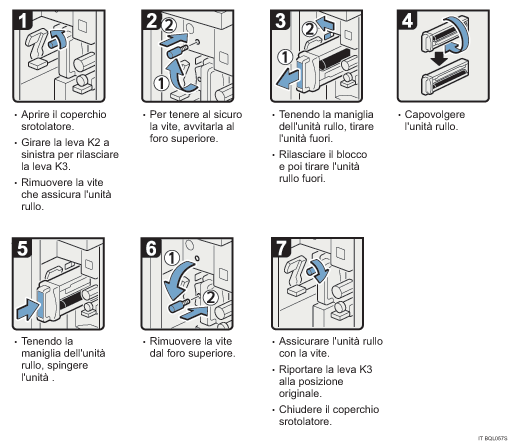 1

• Aprire il coperchio srotolatore.
• Girare la leva K2 a sinistra per rilasciare la leva K3.
• Rimuovere la vite che assicura l'unità rullo.

2

② ①

• Per tenere al sicuro la vite, avvitarla al foro superiore.

3

② ①

• Tenendo la maniglia dell'unità rullo, tirare l'unità fuori.
• Rilasciare il blocco e poi tirare l'unità rullo fuori.

4

• Capovolgere l'unità rullo.

5

• Tenendo la maniglia dell'unità rullo, spingere l'unità .

6

① ②

• Rimuovere la vite dal foro superiore.

7

• Assicurare l'unità rullo con la vite.
• Riportare la leva K3 alla posizione originale.
• Chiudere il coperchio srotolatore.

IT BQL057S