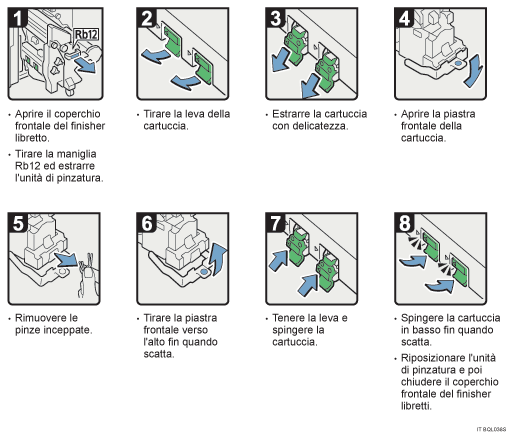 1

Rb12

• Aprire il coperchio frontale del finisher libretto.

• Tirare la maniglia Rb12 ed estrarre l'unità di pinzatura.

2

• Tirare la leva della cartuccia.

3

• Estrarre la cartuccia con delicatezza.

4

• Aprire la piastra frontale della cartuccia.

5

• Rimuovere le pinze inceppate.

6

• Tirare la piastra frontale verso l'alto fin quando scatta.

7

• Tenere la leva e spingere la cartuccia.

8

• Spingere la cartuccia in basso fin quando scatta.

• Riposizionare l'unità di pinzatura e poi chiudere il coperchio frontale del finisher libretti.

IT BQL038S