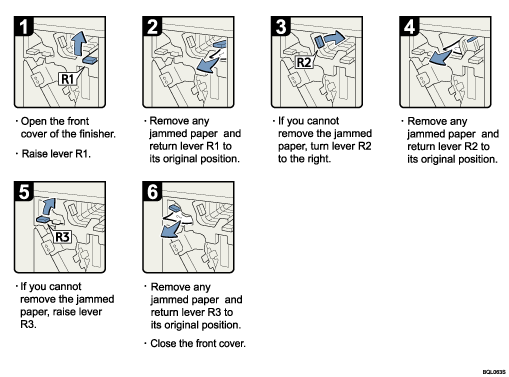 1

R1

· Open the front cover of the finisher.

· Raise lever R1.

2

· Remove any jammed paper and return lever R1 to its original position.

3

R2

· If you cannot remove the jammed paper, turn lever R2 to the right.

4

· Remove any jammed paper and return lever R2 to its original position.

5

R3

· If you cannot remove the jammed paper, raise lever R3.

6

· Remove any jammed paper and return lever R3 to its original position.

· Close the front cover.

BQL053S