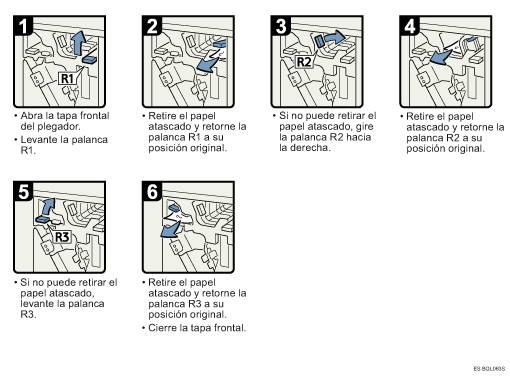 1

R1

• Abra la tapa frontal del plegador.

• Levante la palanca R1.

2

• Retire el papel atascado y retorne la palanca R1 a su posición original.

3

R2

• Si no puede retirar el papel atascado, gire la palanca R2 hacia la derecha.

4

• Retire el papel atascado y retorne la palanca R2 a su posición original.

5

R3

• Si no puede retirar el papel atascado, levante la palanca R3.

6

• Retire el papel atascado y retorne la palanca R3 a su posición original.

• Cierre la tapa frontal.

ES BQL063S