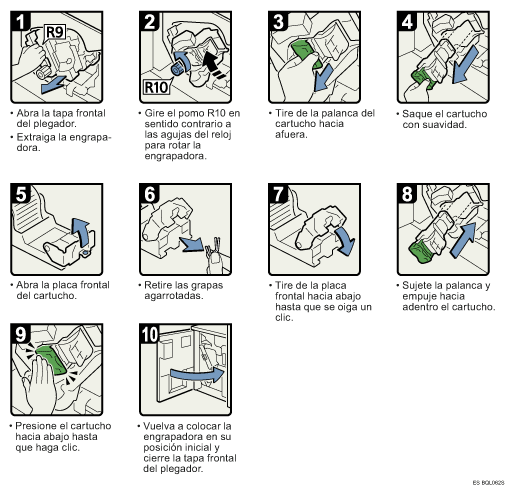 1
R9

• Abra la tapa frontal del plegador.
• Extraiga la engrapadora.

2
R10

• Gire el pomo R10 en sentido contrario a las agujas del reloj para rotar la engrapadora.

3

• Tire de la palanca del cartucho hacia afuera.

4

• Saque el cartucho con suavidad.

5

• Abra la placa frontal del cartucho.

6

• Retire las grapas agarrotadas.

7

• Tire de la placa frontal hacia abajo hasta que se oiga un clic.

8

• Sujete la palanca y empuje hacia adentro el cartucho.

9

• Presione el cartucho hacia abajo hasta que haga clic.

10

• Vuelva a colocar la engrapadora en su posición inicial y cierre la tapa frontal del plegador.

ES BQL062S