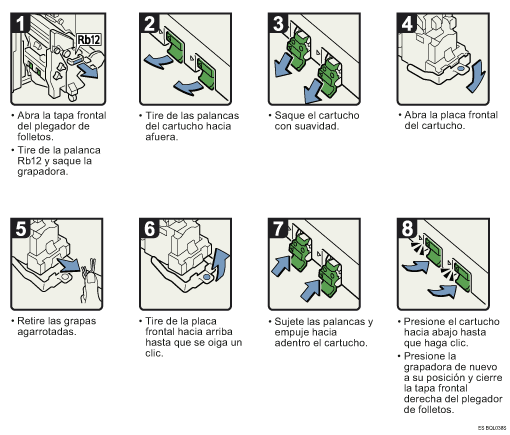 1

Rb12

• Abra la tapa frontal del plegador de folletos.

• Tire de la palanca Rb12 y saque la grapadora.

2

• Tire de las palancas del cartucho hacia afuera.

3

• Saque el cartucho con suavidad.

4

• Abra la placa frontal del cartucho.

5

• Retire las grapas agarrotadas.

6

• Tire de la placa frontal hacia arriba hasta que se oiga un clic.

7

• Sujete las palancas y empuje hacia adentro el cartucho.

8

• Presione el cartucho hacia abajo hasta que haga clic.

• Presione la grapadora de nuevo a su posición y cierre la tapa frontal derecha del plegador de folletos.

ES BQL038S