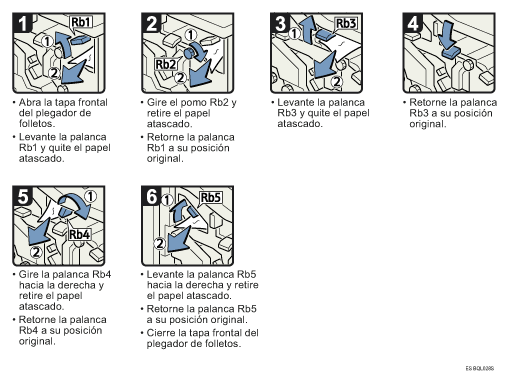 1
Rb1
①
②

• Abra la tapa frontal del plegador de folletos.
• Levante la palanca Rb1 y quite el papel atascado.

2
①
Rb2
②

• Gire el pomo Rb2 y retire el papel atascado.
• Retorne la palanca Rb1 a su posición original.

3
Rb3
①
②

• Levante la palanca Rb3 y quite el papel atascado.

4

• Retorne la palanca Rb3 a su posición original.

5
①
Rb4
②

• Gire la palanca Rb4 hacia la derecha y retire el papel atascado.
• Retorne la palanca Rb4 a su posición original.

6
①
Rb5
②

• Levante la palanca Rb5 hacia la derecha y retire el papel atascado.
• Retorne la palanca Rb5 a su posición original.
• Cierre la tapa frontal del plegador de folletos.

ES BQL028S