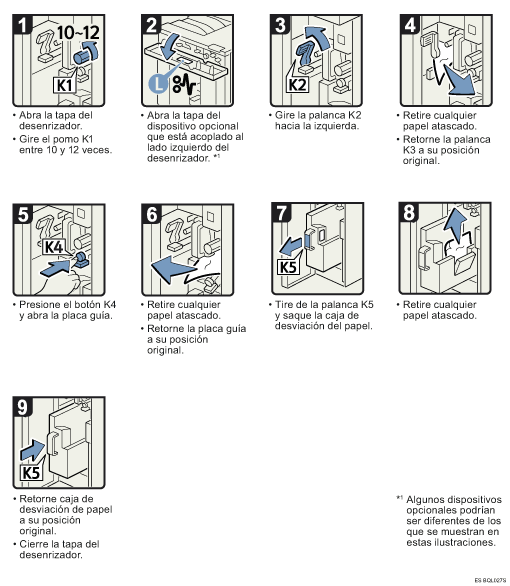 1
10~12
K1
• Abra la tapa del desenrizador.
• Gire el pomo K1 entre 10 y 12 veces.

2
L
• Abra la tapa del dispositivo opcional que está acoplado al lado izquierdo del desenrizador. *1

3
K2
• Gire la palanca K2 hacia la izquierda.

4
• Retire cualquier papel atascado.
• Retorne la palanca K3 a su posición original.

5
K4
• Presione el botón K4 y abra la placa guía.

6
• Retire cualquier papel atascado.
• Retorne la placa guía a su posición original.

7
K5
• Tire de la palanca K5 y saque la caja de desviación del papel.

8
• Retire cualquier papel atascado.

9
K5
• Retorne caja de desviación de papel a su posición original.
• Cierre la tapa del desenrizador.

*1 Algunos dispositivos opcionales podrían ser diferentes de los que se muestran en estas ilustraciones.

ES BQL027S