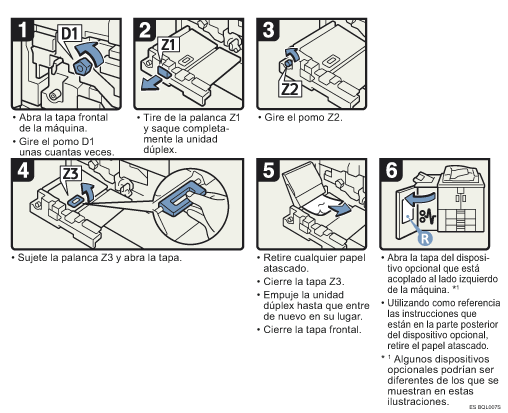 1
D1
• Abra la tapa frontal de la máquina.
• Gire el pomo D1 unas cuantas veces.

2
Z1
• Tire de la palanca Z1 y saque completamente la unidad dúplex.

3
Z2
• Gire el pomo Z2.

4
Z3
• Sujete la palanca Z3 y abra la tapa.

5
• Retire cualquier papel atascado.
• Cierre la tapa Z3.
• Empuje la unidad dúplex hasta que entre de nuevo en su lugar.
• Cierre la tapa frontal.

6
R
• Abra la tapa del dispositivo opcional que está acoplado al lado izquierdo de la máquina. *1
• Utilizando como referencia las instrucciones que están en la parte posterior del dispositivo opcional, retire el papel atascado.
* 1 Algunos dispositivos opcionales podrían ser diferentes de los que se muestran en estas ilustraciones.

ES BQL007S