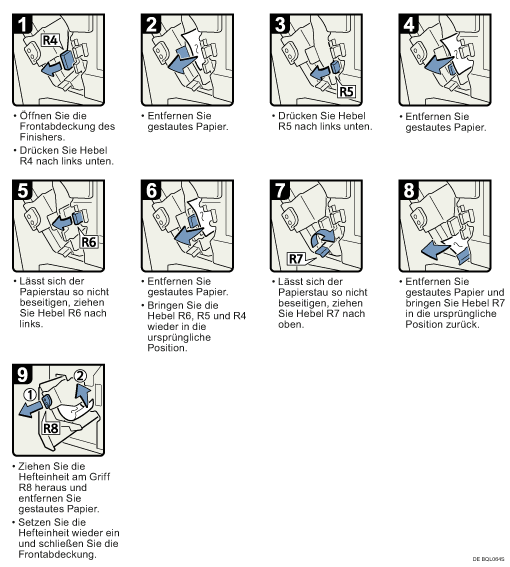 1
R4
• Öffnen Sie die Frontabdeckung des Finishers.
• Drücken Sie Hebel R4 nach links unten.

2
• Entfernen Sie gestautes Papier.

3
R5
• Drücken Sie Hebel R5 nach links unten.

4
• Entfernen Sie gestautes Papier.

5
R6
• Lässt sich der Papierstau so nicht beseitigen, ziehen Sie Hebel R6 nach links.

6
• Entfernen Sie gestautes Papier.
• Bringen Sie die Hebel R6, R5 und R4 wieder in die ursprüngliche Position.

7
R7
• Lässt sich der Papierstau so nicht beseitigen, ziehen Sie Hebel R7 nach oben.

8
• Entfernen Sie gestautes Papier und bringen Sie Hebel R7 in die ursprüngliche Position zurück.

9
①
②
R8
• Ziehen Sie die Hefteinheit am Griff R8 heraus und entfernen Sie gestautes Papier.
• Setzen Sie die Hefteinheit wieder ein und schließen Sie die Frontabdeckung.

DE BQL064S