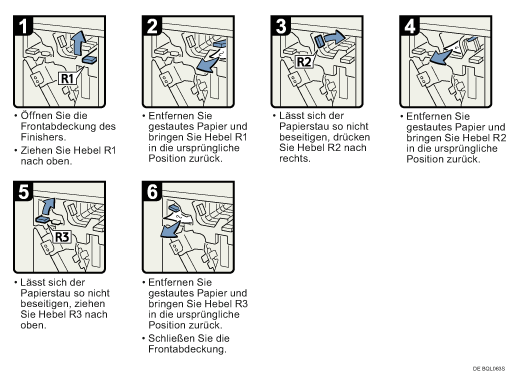 1

R1

• Öffnen Sie die Frontabdeckung des Finishers.

• Ziehen Sie Hebel R1 nach oben.

2

• Entfernen Sie gestautes Papier und bringen Sie Hebel R1 in die ursprüngliche Position zurück.

3

R2

• Lässt sich der Papierstau so nicht beseitigen, drücken Sie Hebel R2 nach rechts.

4

• Entfernen Sie gestautes Papier und bringen Sie Hebel R2 in die ursprüngliche Position zurück.

5

R3

• Lässt sich der Papierstau so nicht beseitigen, ziehen Sie Hebel R3 nach oben.

6

• Entfernen Sie gestautes Papier und bringen Sie Hebel R3 in die ursprüngliche Position zurück.

• Schließen Sie die Frontabdeckung.

DE BQL063S