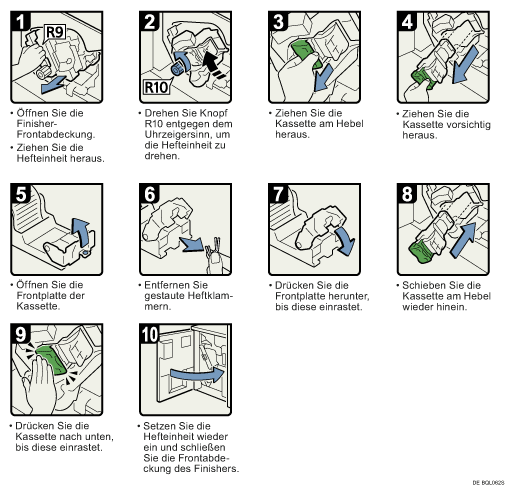 1
R9
• Öffnen Sie die Finisher-Frontabdeckung.
• Ziehen Sie die Hefteinheit heraus.

2
R10
• Drehen Sie Knopf R10 entgegen dem Uhrzeigersinn, um die Hefteinheit zu drehen.

3
• Ziehen Sie die Kassette am Hebel heraus.

4
• Ziehen Sie die Kassette vorsichtig heraus.

5
• Öffnen Sie die Frontplatte der Kassette.

6
• Entfernen Sie gestaute Heftklammern.

7
• Drücken Sie die Frontplatte herunter, bis diese einrastet.

8
• Schieben Sie die Kassette am Hebel wieder hinein.

9
• Drücken Sie die Kassette nach unten, bis diese einrastet.

10
• Setzen Sie die Hefteinheit wieder ein und schließen Sie die Frontabdeckung des Finishers.

DE BQL062S