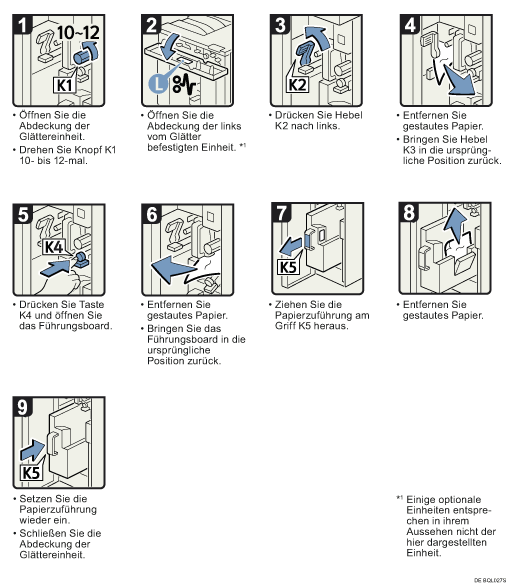 1
10~12
K1
• Öffnen Sie die Abdeckung der Glättereinheit.
• Drehen Sie Knopf K1 10- bis 12-mal.

2
L
• Öffnen Sie die Abdeckung der links vom Glätter befestigten Einheit. *1

3
K2
• Drücken Sie Hebel K2 nach links.

4
• Entfernen Sie gestautes Papier.
• Bringen Sie Hebel K3 in die ursprüngliche Position zurück.

5
K4
• Drücken Sie Taste K4 und öffnen Sie das Führungsboard.

6
• Entfernen Sie gestautes Papier.
• Bringen Sie das Führungsboard in die ursprüngliche Position zurück.

7
K5
• Ziehen Sie die Papierzuführung am Griff K5 heraus.

8
• Entfernen Sie gestautes Papier.

9
K5
• Setzen Sie die Papierzuführung wieder ein.
• Schließen Sie die Abdeckung der Glättereinheit.

*1 Einige optionale Einheiten entsprechen in ihrem Aussehen nicht der hier dargestellten Einheit.

DE BQL027S