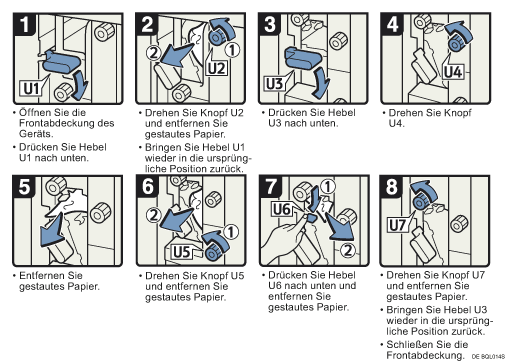 1

U1

• Öffnen Sie die Frontabdeckung des Geräts.

• Drücken Sie Hebel U1 nach unten.

2

② ①

U2

• Drehen Sie Knopf U2 und entfernen Sie gestautes Papier.

• Bringen Sie Hebel U1 wieder in die ursprüngliche Position zurück.

3

U3

• Drücken Sie Hebel U3 nach unten.

4

U4

• Drehen Sie Knopf U4.

5

• Entfernen Sie gestautes Papier.

6

② ①

U5

• Drehen Sie Knopf U5 und entfernen Sie gestautes Papier.

7

① U6 ②

• Drücken Sie Hebel U6 nach unten und entfernen Sie gestautes Papier.

8

U7

• Drehen Sie Knopf U7 und entfernen Sie gestautes Papier.

• Bringen Sie Hebel U3 wieder in die ursprüngliche Position zurück.

• Schließen Sie die Frontabdeckung.

DE BQL014S