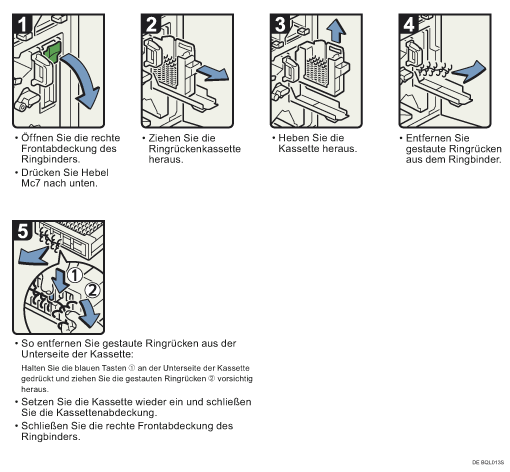 1

• Öffnen Sie die rechte Frontabdeckung des Ringbinders.

• Drücken Sie Hebel Mc7 nach unten.

2

• Ziehen Sie die Ringrückenkassette heraus.

3

• Heben Sie die Kassette heraus.

4

• Entfernen Sie gestaute Ringrücken aus dem Ringbinder.

5

1

2

• So entfernen Sie gestaute Ringrücken aus der Unterseite der Kassette:

Halten Sie die blauen Tasten ① an der Unterseite der Kassette gedrückt und ziehen Sie die gestauten Ringrücken ② vorsichtig heraus.

• Setzen Sie die Kassette wieder ein und schließen Sie die Kassettenabdeckung.

• Schließen Sie die rechte Frontabdeckung des Ringbinders.

DE BQL013S