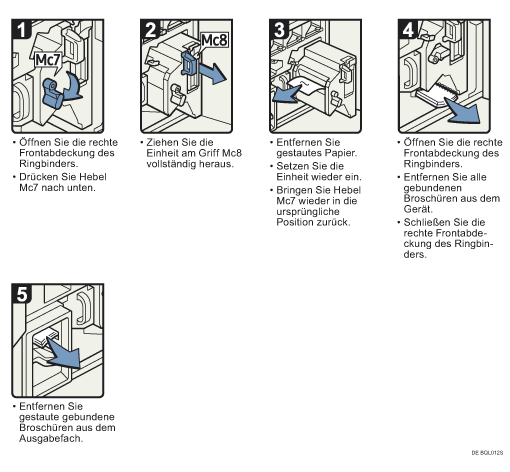 1

Mc7

• Öffnen Sie die rechte Frontabdeckung des Ringbinders.
• Drücken Sie Hebel Mc7 nach unten.

2

Mc8

• Ziehen Sie die Einheit am Griff Mc8 vollständig heraus.

3

• Entfernen Sie gestautes Papier.
• Setzen Sie die Einheit wieder ein.
• Bringen Sie Hebel Mc7 wieder in die ursprüngliche Position zurück.

4

• Öffnen Sie die rechte Frontabdeckung des Ringbinders.
• Entfernen Sie alle gebundenen Broschüren aus dem Gerät.
• Schließen Sie die rechte Frontabdeckung des Ringbinders.

5

• Entfernen Sie gestaute gebundene Broschüren aus dem Ausgabefach.

DE BQL012S