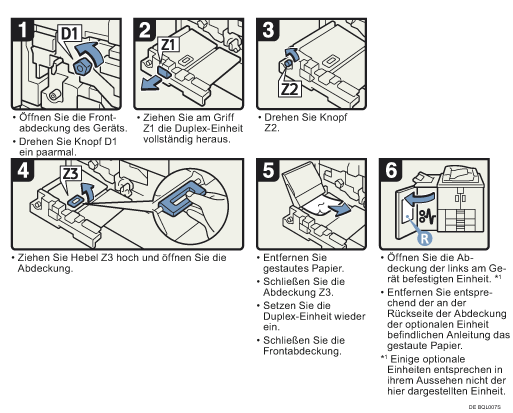 1

D1

• Öffnen Sie die Frontabdeckung des Geräts.

• Drehen Sie Knopf D1 ein paarmal.

2

Z1

• Ziehen Sie am Griff Z1 die Duplex-Einheit vollständig heraus.

3

Z2

• Drehen Sie Knopf Z2.

4

Z3

• Ziehen Sie Hebel Z3 hoch und öffnen Sie die Abdeckung.

5

• Entfernen Sie gestautes Papier.

• Schließen Sie die Abdeckung Z3.

• Setzen Sie die Duplex-Einheit wieder ein.

• Schließen Sie die Frontabdeckung.

6

R

• Öffnen Sie die Abdeckung der links am Gerät befestigten Einheit. *1

• Entfernen Sie entsprechend der an der Rückseite der Abdeckung der optionalen Einheit befindlichen Anleitung das gestaute Papier.

*1 Einige optionale Einheiten entsprechen in ihrem Aussehen nicht der hier dargestellten Einheit.

DE BQL007S