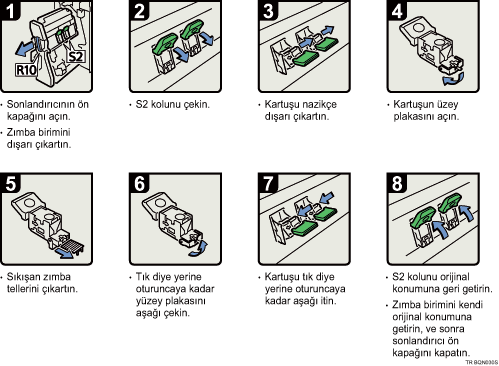 1

R10

S2

· Sonlandırıcının ön kapağını açın.

· Zımba birimini dışarı çıkartın.

2

· S2 kolunu çekin.

3

· Kartuşu nazikçe dışarı çıkartın.

4

· Kartuşun üzey plakasını açın.

5

· Sıkışan zımba tellerini çıkartın.

6

· Tık diye yerine oturuncaya kadar yüzey plakasını aşağı çekin.

7

· Kartuşu tık diye yerine oturuncaya kadar aşağı itin.

8

· S2 kolunu orijinal konumuna geri getirin.

· Zımba birimini kendi orijinal konumuna getirin, ve sonra sonlandırıcı ön kapağını kapatın.

TR BQN030S