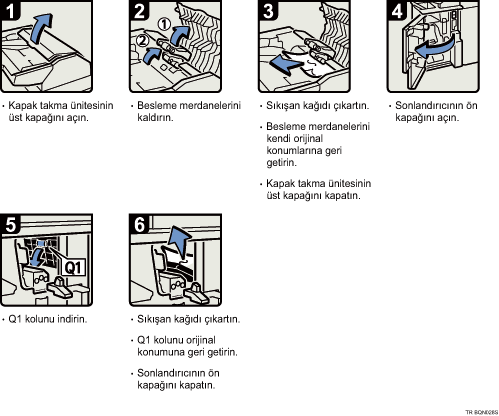 1

• Kapak takma ünitesinin üst kapağını açın.

2

①

②

• Besleme merdanelerini kaldırın.

3

• Sıkışan kağıdı çıkartın.

• Besleme merdanelerini kendi orijinal konumlarına geri getirin.

• Kapak takma ünitesinin üst kapağını kapatın.

4

• Sonlandırıcının ön kapağını açın.

5

Q1

• Q1 kolunu indirin.

6

• Sıkışan kağıdı çıkartın.

• Q1 kolunu orijinal konumuna geri getirin.

• Sonlandırıcının ön kapağını kapatın.

TR BQN028S