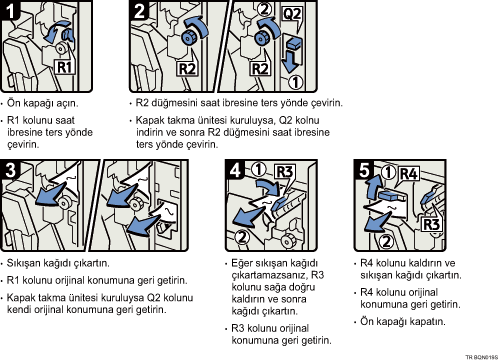 1

R1

• Ön kapağı açın.

• R1 kolunu saat ibresine ters yönde çevirin.

2

R2

② Q2

R2

①

• R2 düğmesini saat ibresine ters yönde çevirin.

• Kapak takma ünitesi kuruluysa, Q2 kolnu indirin ve sonra R2 düğmesini saat ibresine ters yönde çevirin.

3

• Sıkışan kağıdı çıkartın.

• R1 kolunu orijinal konumuna geri getirin.

• Kapak takma ünitesi kuruluysa Q2 kolunu kendi orijinal konumuna geri getirin.

4

① R3

②

• Eğer sıkışan kağıdı çıkartamazsanız, R3 kolunu sağa doğru kaldırın ve sonra kağıdı çıkartın.

• R3 kolunu orijinal konumuna geri getirin.

5

① R4

R3

②

• R4 kolunu kaldırın ve sıkışan kağıdı çıkartın.

• R4 kolunu orijinal konumuna geri getirin.

• Ön kapağı kapatın.

TR BQN019S