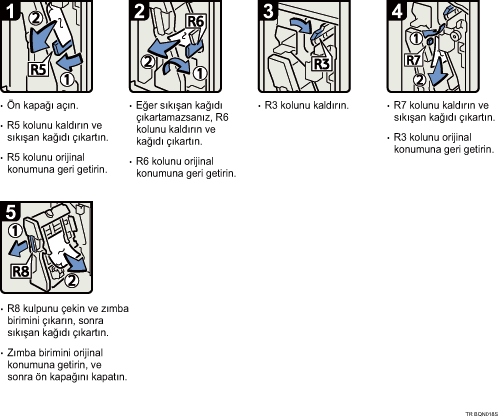 1
②
R5
①

• Ön kapağı açın.

• R5 kolunu kaldırın ve sıkışan kağıdı çıkartın.

• R5 kolunu orijinal konumuna geri getirin.

2
R6
②
①

• Eğer sıkışan kağıdı çıkartamazsanız, R6 kolunu kaldırın ve kağıdı çıkartın.

• R6 kolunu orijinal konumuna geri getirin.

3
R3

• R3 kolunu kaldırın.

4
①
R7
②

• R7 kolunu kaldırın ve sıkışan kağıdı çıkartın.

• R3 kolunu orijinal konumuna geri getirin.

5
①
R8
②

• R8 kulpunu çekin ve zımba birimini çıkarın, sonra sıkışan kağıdı çıkartın.

• Zımba birimini orijinal konumuna getirin, ve sonra ön kapağını kapatın.

TR BQN018S