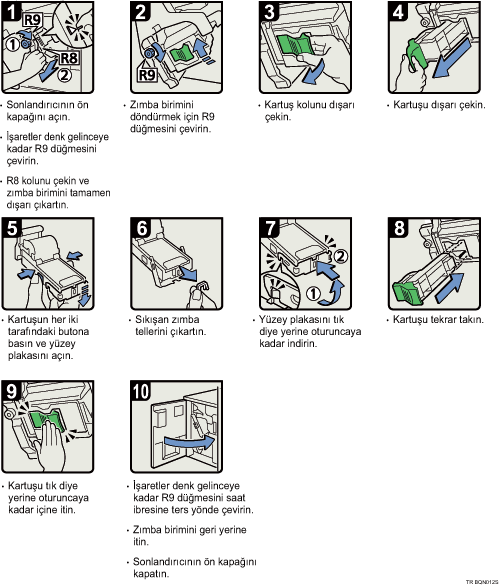 1
R9
①
R8
②

• Sonlandırıcının ön kapağını açın.

• İşaretler denk gelinceye kadar R9 düğmesini çevirin.

• R8 kolunu çekin ve zımba birimini tamamen dışarı çıkartın.

2
R9

• Zımba birimini döndürmek için R9 düğmesini çevirin.

3

• Kartuş kolunu dışarı çekin.

4

• Kartuşu dışarı çekin.

5

• Kartuşun her iki tarafındaki butona basın ve yüzey plakasını açın.

6

• Sıkışan zımba tellerini çıkartın.

7
②
①

• Yüzey plakasını tık diye yerine oturuncaya kadar indirin.

8

• Kartuşu tekrar takın.

9

• Kartuşu tık diye yerine oturuncaya kadar içine itin.

10

• İşaretler denk gelinceye kadar R9 düğmesini saat ibresine ters yönde çevirin.

• Zımba birimini geri yerine itin.

• Sonlandırıcının ön kapağını kapatın.

TR BQN012S