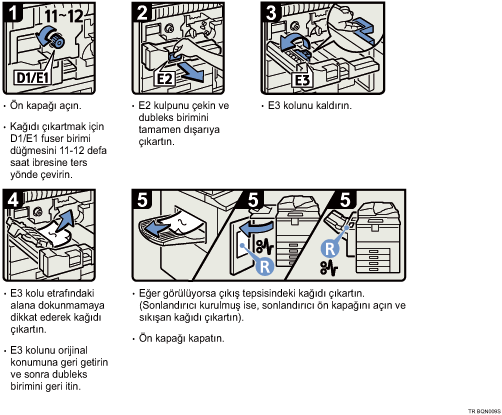 1
11~12
D1/E1

• Ön kapağı açın.

• Kağıdı çıkartmak için D1/E1 fuser birimi düğmesini 11-12 defa saat ibresine ters yönde çevirin.

2
E2

• E2 kulpunu çekin ve dubleks birimini tamamen dışarıya çıkartın.

3
E3

• E3 kolunu kaldırın.

4

• E3 kolu etrafındaki alana dokunmamaya dikkat ederek kağıdı çıkartın.

• E3 kolunu orijinal konumuna geri getirin ve sonra dubleks birimini geri itin.

5
5
R
5
R

• Eğer görülüyorsa çıkış tepsisindeki kağıdı çıkartın. (Sonlandırıcı kurulmuş ise, sonlandırıcı ön kapağını açın ve sıkışan kağıdı çıkartın).

• Ön kapağı kapatın.

TR BQN009S