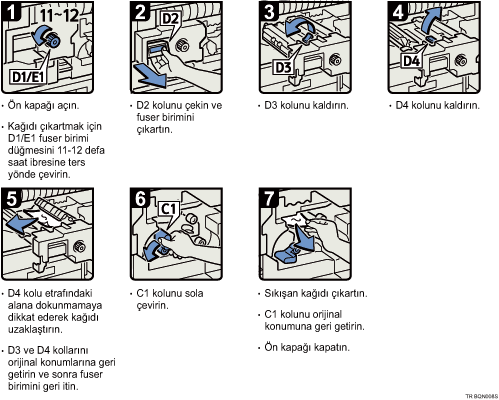 1
11~12
D1/E1

• Ön kapağı açın.

• Kağıdı çıkartmak için D1/E1 fuser birimi düğmesini 11-12 defa saat ibresine ters yönde çevirin.

2
D2

• D2 kolunu çekin ve fuser birimini çıkartın.

3
D3

• D3 kolunu kaldırın.

4
D4

• D4 kolunu kaldırın.

5

• D4 kolu etrafındaki alana dokunmamaya dikkat ederek kağıdı uzaklaştırın.

• D3 ve D4 kollarını orijinal konumlarına geri getirin ve sonra fuser birimini geri itin.

6
C1

• C1 kolunu sola çevirin.

7

• Sıkışan kağıdı çıkartın.

• C1 kolunu orijinal konumuna geri getirin.

• Ön kapağı kapatın.

TR BQN008S