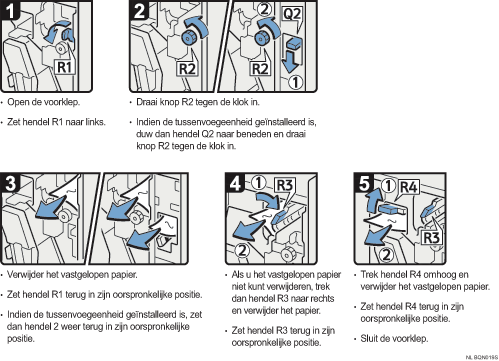 1

R1

• Open de voorklep.

• Zet hendel R1 naar links.

2

R2

2

Q2

R2

1

• Draai knop R2 tegen de klok in.

• Indien de tussenvoegeenheid geïnstalleerd is, duw dan hendel Q2 naar beneden en draai knop R2 tegen de klok in.

3

• Verwijder het vastgelopen papier.

• Zet hendel R1 terug in zijn oorspronkelijke positie.

• Indien de tussenvoegeenheid geïnstalleerd is, zet dan hendel 2 weer terug in zijn oorspronkelijke positie.

4

1

R3

2

• Als u het vastgelopen papier niet kunt verwijderen, trek dan hendel R3 naar rechts en verwijder het papier.

• Zet hendel R3 terug in zijn oorspronkelijke positie.

5

1

R4

R3

2

• Trek hendel R4 omhoog en verwijder het vastgelopen papier.

• Zet hendel R4 terug in zijn oorspronkelijke positie.

• Sluit de voorklep.

NL BQN019S