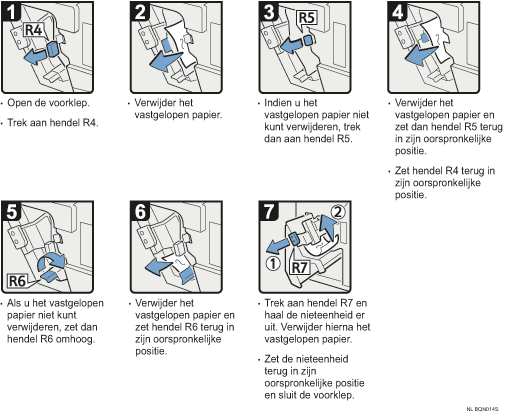 1

R4

• Open de voorklep.

• Trek aan hendel R4.

2

• Verwijder het vastgelopen papier.

3

R5

• Indien u het vastgelopen papier niet kunt verwijderen, trek dan aan hendel R5.

4

• Verwijder het vastgelopen papier en zet dan hendel R5 terug in zijn oorspronkelijke positie.

• Zet hendel R4 terug in zijn oorspronkelijke positie.

5

R6

• Als u het vastgelopen papier niet kunt verwijderen, zet dan hendel R6 omhoog.

6

• Verwijder het vastgelopen papier en zet hendel R6 terug in zijn oorspronkelijke positie.

7

2

1

R7

• Trek aan hendel R7 en haal de nieteenheid er uit. Verwijder hierna het vastgelopen papier.

• Zet de nieteenheid terug in zijn oorspronkelijke positie en sluit de voorklep.

NL BQN014S