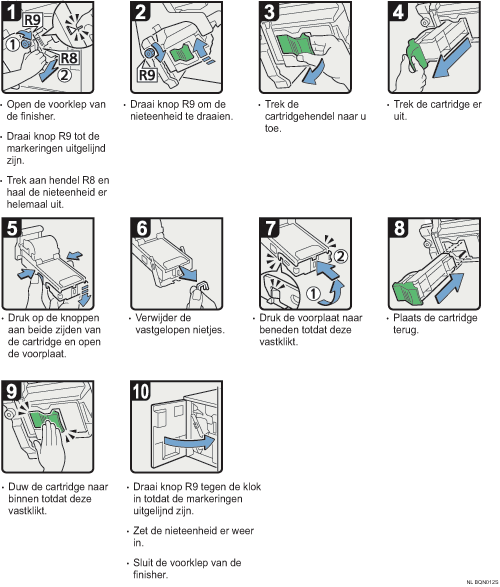 1
R9
①
R8
②

· Open de voorklep van de finisher.

· Draai knop R9 tot de markeringen uitgelijnd zijn.

· Trek aan hendel R8 en haal de nieteenheid er helemaal uit.

2
R9

· Draai knop R9 om de nieteenheid te draaien.

3

· Trek de cartridgehendel naar u toe.

4

· Trek de cartridge er uit.

5

· Druk op de knoppen aan beide zijden van de cartridge en open de voorplaat.

6

· Verwijder de vastgelopen nietjes.

7
②
①

· Druk de voorplaat naar beneden totdat deze vastklikt.

8

· Plaats de cartridge terug.

9

· Duw de cartridge naar binnen totdat deze vastklikt.

10

· Draai knop R9 tegen de klok in totdat de markeringen uitgelijnd zijn.

· Zet de nieteenheid er weer in.

· Sluit de voorklep van de finisher.

NL BQN012S