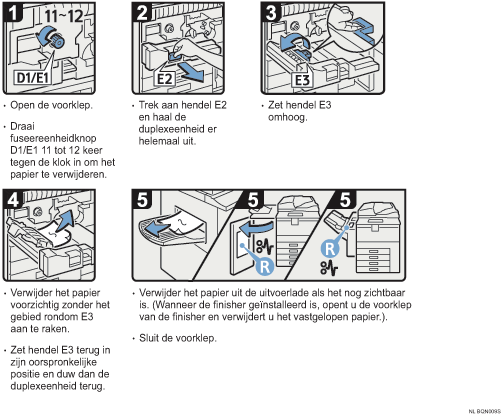 1

11~12

D1/E1

• Open de voorklep.

• Draai fuseereenheidknop D1/E1 11 tot 12 keer tegen de klok in om het papier te verwijderen.

2

E2

• Trek aan hendel E2 en haal de duplexeenheid er helemaal uit.

3

E3

• Zet hendel E3 omhoog.

4

• Verwijder het papier voorzichtig zonder het gebied rondom E3 aan te raken.

• Zet hendel E3 terug in zijn oorspronkelijke positie en duw dan de duplexeenheid terug.

5

5

R

5

R

• Verwijder het papier uit de uitvoerlade als het nog zichtbaar is. (Wanneer de finisher geïnstalleerd is, opent u de voorklep van de finisher en verwijdert u het vastgelopen papier.).

• Sluit de voorklep.

NL BQN009S