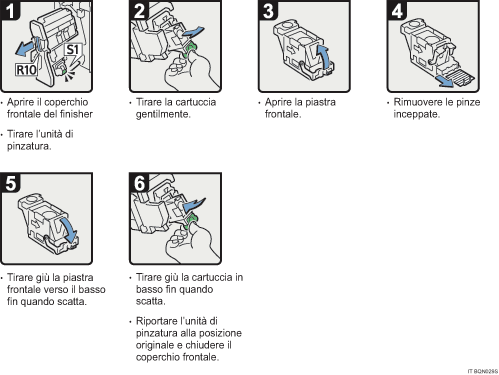 1

S1

R10

· Aprire il coperchio frontale del finisher

· Tirare l'unità di pinzatura.

2

· Tirare la cartuccia gentilmente.

3

· Aprire la piastra frontale.

4

· Rimuovere le pinze inceppate.

5

· Tirare giù la piastra frontale verso il basso fin quando scatta.

6

· Tirare giù la cartuccia in basso fin quando scatta.

· Riportare l'unità di pinzatura alla posizione originale e chiudere il coperchio frontale.

IT BQN029S