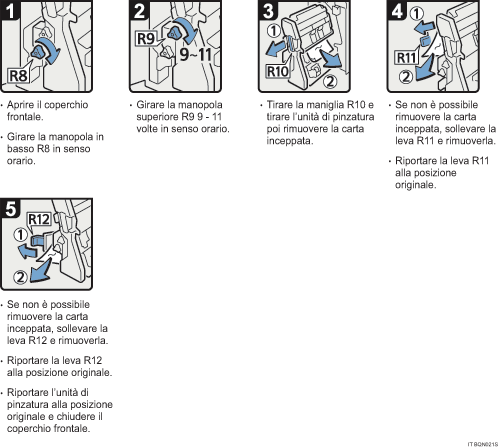 1

R8

· Aprire il coperchio frontale.

· Girare la manopola in basso R8 in senso orario.

2

R9

9~11

· Girare la manopola superiore R9 9 - 11 volte in senso orario.

3

①

R10

②

· Tirare la maniglia R10 e tirare l'unità di pinzatura poi rimuovere la carta inceppata.

4

①

R11

②

· Se non è possibile rimuovere la carta inceppata, sollevare la leva R11 e rimuoverla.

· Riportare la leva R11 alla posizione originale.

5

R12

①

②

· Se non è possibile rimuovere la carta inceppata, sollevare la leva R12 e rimuoverla.

· Riportare la leva R12 alla posizione originale.

· Riportare l'unità di pinzatura alla posizione originale e chiudere il coperchio frontale.

ITBQN021S