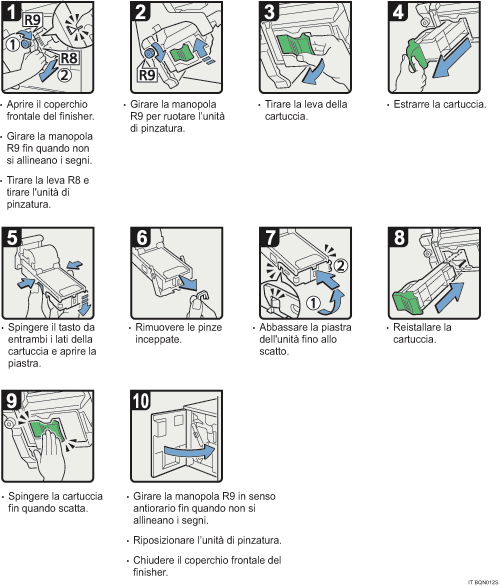 1
R9
①
R8
②

• Aprire il coperchio frontale del finisher.

• Girare la manopola R9 fin quando non si allineano i segni.

• Tirare la leva R8 e tirare l'unità di pinzatura.

2
R9

• Girare la manopola R9 per ruotare l'unità di pinzatura.

3

• Tirare la leva della cartuccia.

4

• Estrarre la cartuccia.

5

• Spingere il tasto da entrambi i lati della cartuccia e aprire la piastra.

6

• Rimuovere le pinze inceppate.

7
②
①

• Abbassare la piastra dell'unità fino allo scatto.

8

• Reistallare la cartuccia.

9

• Spingere la cartuccia fin quando scatta.

10

• Girare la manopola R9 in senso antiorario fin quando non si allineano i segni.

• Riposizionare l'unità di pinzatura.

• Chiudere il coperchio frontale del finisher.

IT BQN012S