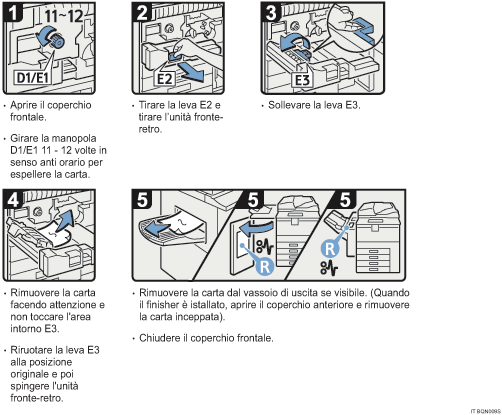 1

11~12

D1/E1

• Aprire il coperchio frontale.

• Girare la manopola D1/E1 11 - 12 volte in senso anti orario per espellere la carta.

2

E2

• Tirare la leva E2 e tirare l'unità fronte-retro.

3

E3

• Sollevare la leva E3.

4

• Rimuovere la carta facendo attenzione e non toccare l'area intorno E3.

• Riruotare la leva E3 alla posizione originale e poi spingere l'unità fronte-retro.

5

5

R

5

R

• Rimuovere la carta dal vassoio di uscita se visibile. (Quando il finisher è istallato, aprire il coperchio anteriore e rimuovere la carta inceppata).

• Chiudere il coperchio frontale.

IT BQN009S