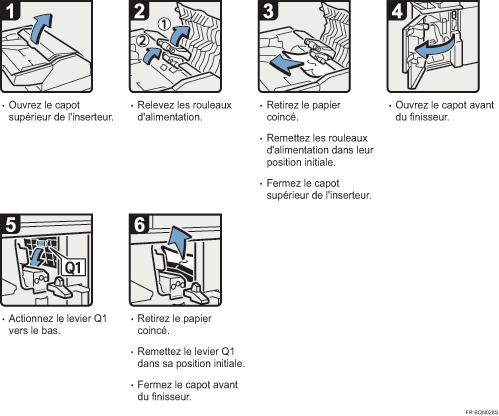 1

· Ouvrez le capot supérieur de l'inserteur.

2

①
②

· Relevez les rouleaux d'alimentation.

3

· Retirez le papier coincé.

· Remettez les rouleaux d'alimentation dans leur position initiale.

· Fermez le capot supérieur de l'inserteur.

4

· Ouvrez le capot avant du finisseur.

5

Q1

· Actionnez le levier Q1 vers le bas.

6

· Retirez le papier coincé.

· Remettez le levier Q1 dans sa position initiale.

· Fermez le capot avant du finisseur.

FR BQN028S