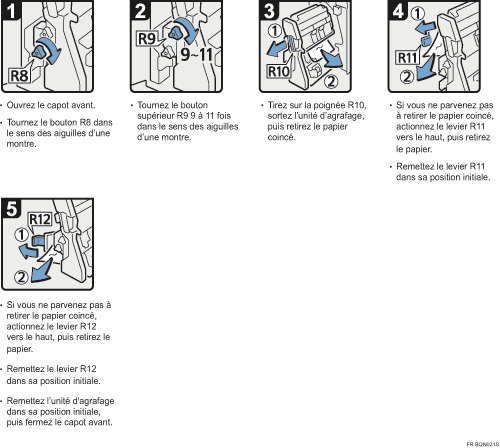 1

R8

• Ouvrez le capot avant.

• Tournez le bouton R8 dans le sens des aiguilles d'une montre.

2

R9

9~11

• Tournez le bouton supérieur R9 9 à 11 fois dans le sens des aiguilles d'une montre.

3

①

R10

②

• Tirez sur la poignée R10, sortez l'unité d'agrafage, puis retirez le papier coincé.

4

①

R11

②

• Si vous ne parvenez pas à retirer le papier coincé, actionnez le levier R11 vers le haut, puis retirez le papier.

• Remettez le levier R11 dans sa position initiale.

5

R12

①

②

• Si vous ne parvenez pas à retirer le papier coincé, actionnez le levier R12 vers le haut, puis retirez le papier.

• Remettez le levier R12 dans sa position initiale.

• Remettez l'unité d'agrafage dans sa position initiale, puis fermez le capot avant.

FR BQN021S