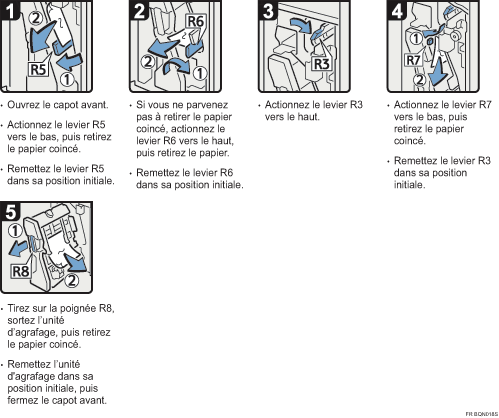 1

2

R5

1

• Ouvrez le capot avant.

• Actionnez le levier R5 vers le bas, puis retirez le papier coincé.

• Remettez le levier R5 dans sa position initiale.

2

R6

2

1

• Si vous ne parvenez pas à retirer le papier coincé, actionnez le levier R6 vers le haut, puis retirez le papier.

• Remettez le levier R6 dans sa position initiale.

3

R3

• Actionnez le levier R3 vers le haut.

4

1

R7

2

• Actionnez le levier R7 vers le bas, puis retirez le papier coincé.

• Remettez le levier R3 dans sa position initiale.

5

1

R8

2

• Tirez sur la poignée R8, sortez l'unité d'agrafage, puis retirez le papier coincé.

• Remettez l'unité d'agrafage dans sa position initiale, puis fermez le capot avant.

FR BQN018S