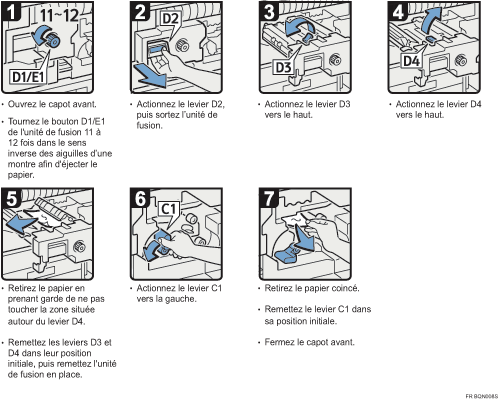 1
11~12
D1/E1

• Ouvrez le capot avant.

• Tournez le bouton D1/E1 de l'unité de fusion 11 à 12 fois dans le sens inverse des aiguilles d'une montre afin d'éjecter le papier.

2
D2

• Actionnez le levier D2, puis sortez l'unité de fusion.

3
D3

• Actionnez le levier D3 vers le haut.

4
D4

• Actionnez le levier D4 vers le haut.

5

• Retirez le papier en prenant garde de ne pas toucher la zone située autour du levier D4.

• Remettez les leviers D3 et D4 dans leur position initiale, puis remettez l'unité de fusion en place.

6
C1

• Actionnez le levier C1 vers la gauche.

7

• Retirez le papier coincé.

• Remettez le levier C1 dans sa position initiale.

• Fermez le capot avant.

FR BQN008S