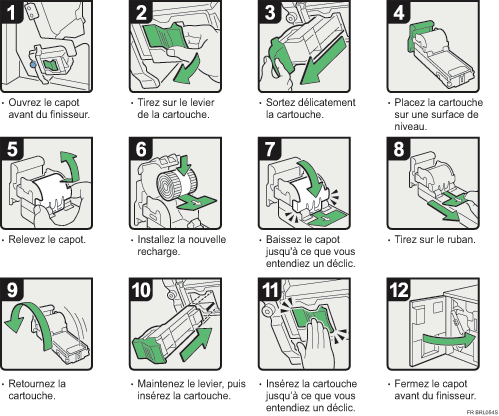 1

• Ouvrez le capot avant du finisseur.

2

• Tirez sur le levier de la cartouche.

3

• Sortez délicatement la cartouche.

4

• Placez la cartouche sur une surface de niveau.

5

• Relevez le capot.

6

• Installez la nouvelle recharge.

7

• Baissez le capot jusqu'à ce que vous entendiez un déclic.

8

• Tirez sur le ruban.

9

• Retournez la cartouche.

10

• Maintenez le levier, puis insérez la cartouche.

11

• Insérez la cartouche jusqu'à ce que vous entendiez un déclic.

12

• Fermez le capot avant du finisseur.

FR BRL054S