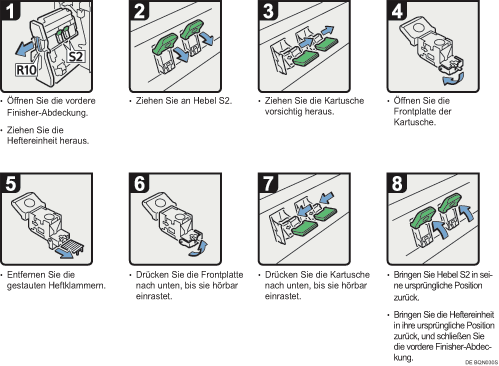 1

R10

S2

• Öffnen Sie die vordere Finisher-Abdeckung.

• Ziehen Sie die Heftereinheit heraus.

2

• Ziehen Sie an Hebel S2.

3

• Ziehen Sie die Kartusche vorsichtig heraus.

4

• Öffnen Sie die Frontplatte der Kartusche.

5

• Entfernen Sie die gestauten Heftklammern.

6

• Drücken Sie die Frontplatte nach unten, bis sie hörbar einrastet.

7

• Drücken Sie die Kartusche nach unten, bis sie hörbar einrastet.

8

• Bringen Sie Hebel S2 in seine ursprüngliche Position zurück.

• Bringen Sie die Heftereinheit in ihre ursprüngliche Position zurück, und schließen Sie die vordere Finisher-Abdeckung.

DE BQN030S