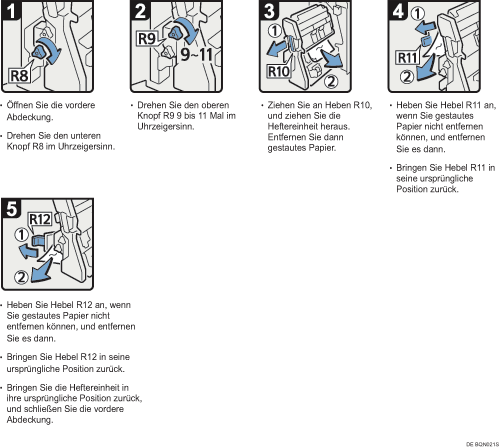 1

R8

• Öffnen Sie die vordere Abdeckung.

• Drehen Sie den unteren Knopf R8 im Uhrzeigersinn.

2

R9

9~11

• Drehen Sie den oberen Knopf R9 9 bis 11 Mal im Uhrzeigersinn.

3

①

R10

②

• Ziehen Sie an Heben R10, und ziehen Sie die Heftereinheit heraus. Entfernen Sie dann gestautes Papier.

4

①

R11

②

• Heben Sie Hebel R11 an, wenn Sie gestautes Papier nicht entfernen können, und entfernen Sie es dann.

• Bringen Sie Hebel R11 in seine ursprüngliche Position zurück.

5

R12

①

②

• Heben Sie Hebel R12 an, wenn Sie gestautes Papier nicht entfernen können, und entfernen Sie es dann.

• Bringen Sie Hebel R12 in seine ursprüngliche Position zurück.

• Bringen Sie die Heftereinheit in ihre ursprüngliche Position zurück, und schließen Sie die vordere Abdeckung.

DE BQN021S