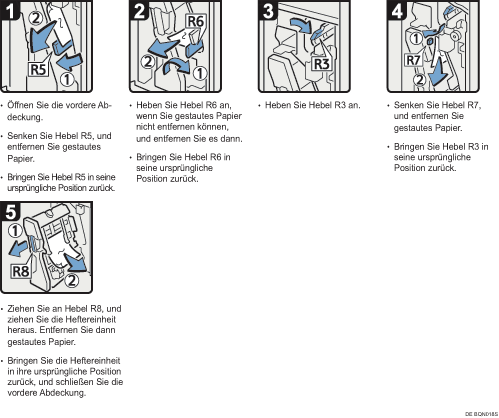 1
②
R5
①

• Öffnen Sie die vordere Abdeckung.

• Senken Sie Hebel R5, und entfernen Sie gestautes Papier.

• Bringen Sie Hebel R5 in seine ursprüngliche Position zurück.

2
R6
②
①

• Heben Sie Hebel R6 an, wenn Sie gestautes Papier nicht entfernen können, und entfernen Sie es dann.

• Bringen Sie Hebel R6 in seine ursprüngliche Position zurück.

3
R3

• Heben Sie Hebel R3 an.

4
①
R7
②

• Senken Sie Hebel R7, und entfernen Sie gestautes Papier.

• Bringen Sie Hebel R3 in seine ursprüngliche Position zurück.

5
①
R8
②

• Ziehen Sie an Hebel R8, und ziehen Sie die Heftereinheit heraus. Entfernen Sie dann gestautes Papier.

• Bringen Sie die Heftereinheit in ihre ursprüngliche Position zurück, und schließen Sie die vordere Abdeckung.

DE BQN018S