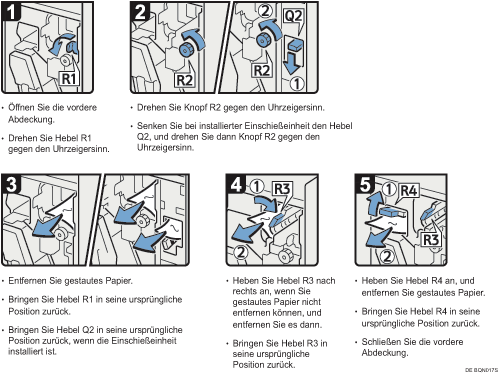 1

R1

• Öffnen Sie die vordere Abdeckung.

• Drehen Sie Hebel R1 gegen den Uhrzeigersinn.

2

R2

2 Q2

R2

1

• Drehen Sie Knopf R2 gegen den Uhrzeigersinn.

• Senken Sie bei installierter Einschießeinheit den Hebel Q2, und drehen Sie dann Knopf R2 gegen den Uhrzeigersinn.

3

• Entfernen Sie gestautes Papier.

• Bringen Sie Hebel R1 in seine ursprüngliche Position zurück.

• Bringen Sie Hebel Q2 in seine ursprüngliche Position zurück, wenn die Einschießeinheit installiert ist.

4

1 R3

2

• Heben Sie Hebel R3 nach rechts an, wenn Sie gestautes Papier nicht entfernen können, und entfernen Sie es dann.

• Bringen Sie Hebel R3 in seine ursprüngliche Position zurück.

5

1 R4

R3

2

• Heben Sie Hebel R4 an, und entfernen Sie gestautes Papier.

• Bringen Sie Hebel R4 in seine ursprüngliche Position zurück.

• Schließen Sie die vordere Abdeckung.

DE BQN017S