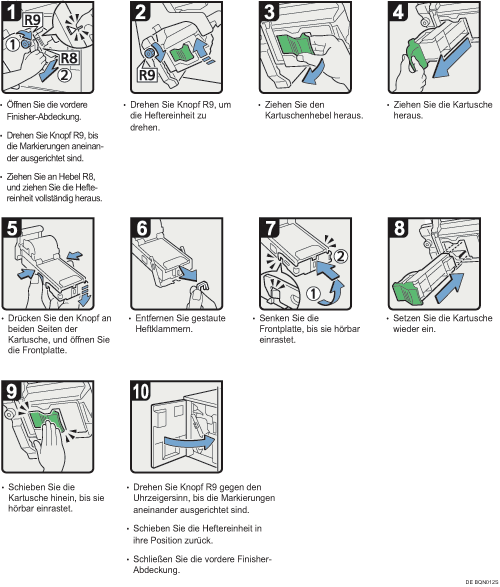 1
R9
①
R8
②

• Öffnen Sie die vordere Finisher-Abdeckung.

• Drehen Sie Knopf R9, bis die Markierungen aneinander ausgerichtet sind.

• Ziehen Sie an Hebel R8, und ziehen Sie die Heftereinheit vollständig heraus.

2
R9

• Drehen Sie Knopf R9, um die Heftereinheit zu drehen.

3

• Ziehen Sie den Kartuschenhebel heraus.

4

• Ziehen Sie die Kartusche heraus.

5

• Drücken Sie den Knopf an beiden Seiten der Kartusche, und öffnen Sie die Frontplatte.

6

• Entfernen Sie gestaute Heftklammern.

7
②
①

• Senken Sie die Frontplatte, bis sie hörbar einrastet.

8

• Setzen Sie die Kartusche wieder ein.

9

• Schieben Sie die Kartusche hinein, bis sie hörbar einrastet.

10

• Drehen Sie Knopf R9 gegen den Uhrzeigersinn, bis die Markierungen aneinander ausgerichtet sind.

• Schieben Sie die Heftereinheit in ihre Position zurück.

• Schließen Sie die vordere Finisher-Abdeckung.

DE BQN012S